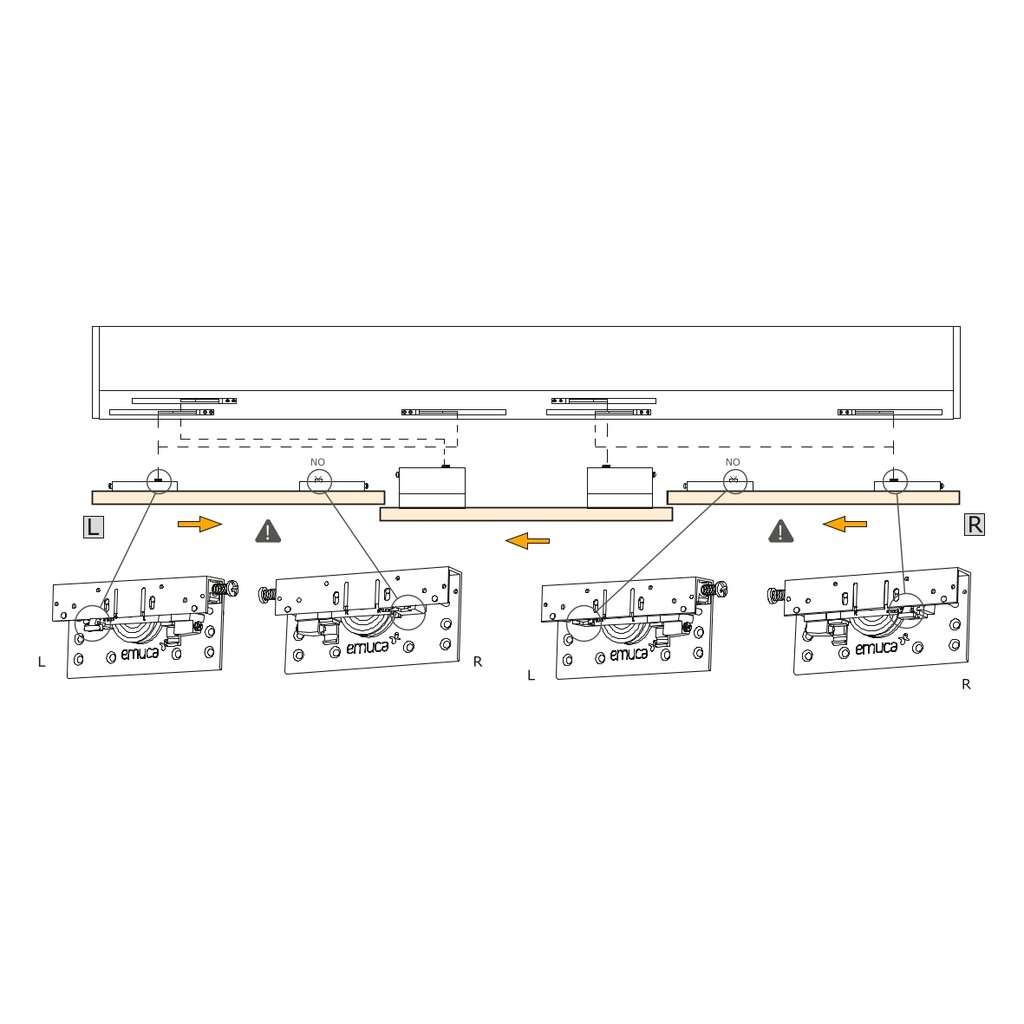 NO
NO
L
R
emuca
emuca
emuca
emuca
L
R
L
R