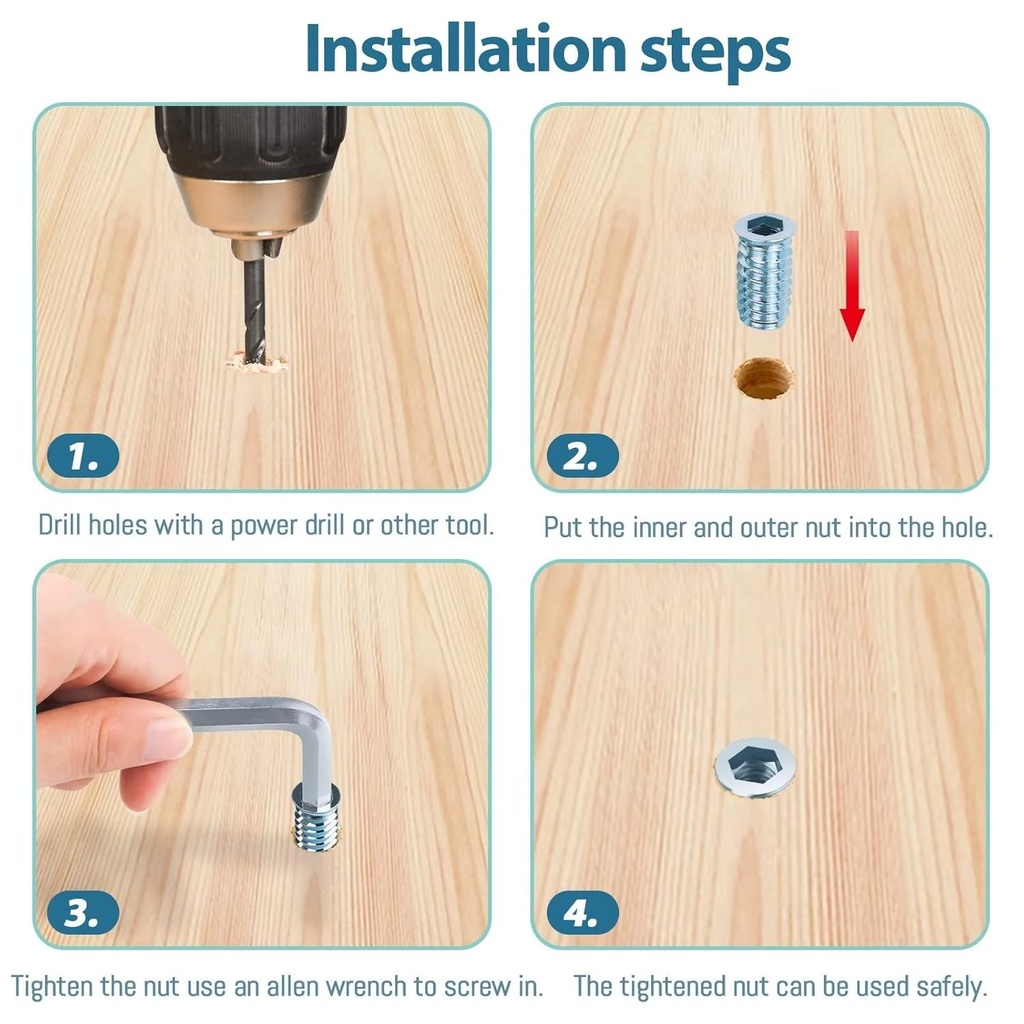 Installation steps

1.

Drill holes with a power drill or other tool.

2.

Put the inner and outer nut into the hole.

3.

Tighten the nut use an allen wrench to screw in.

4.

The tightened nut can be used safely.