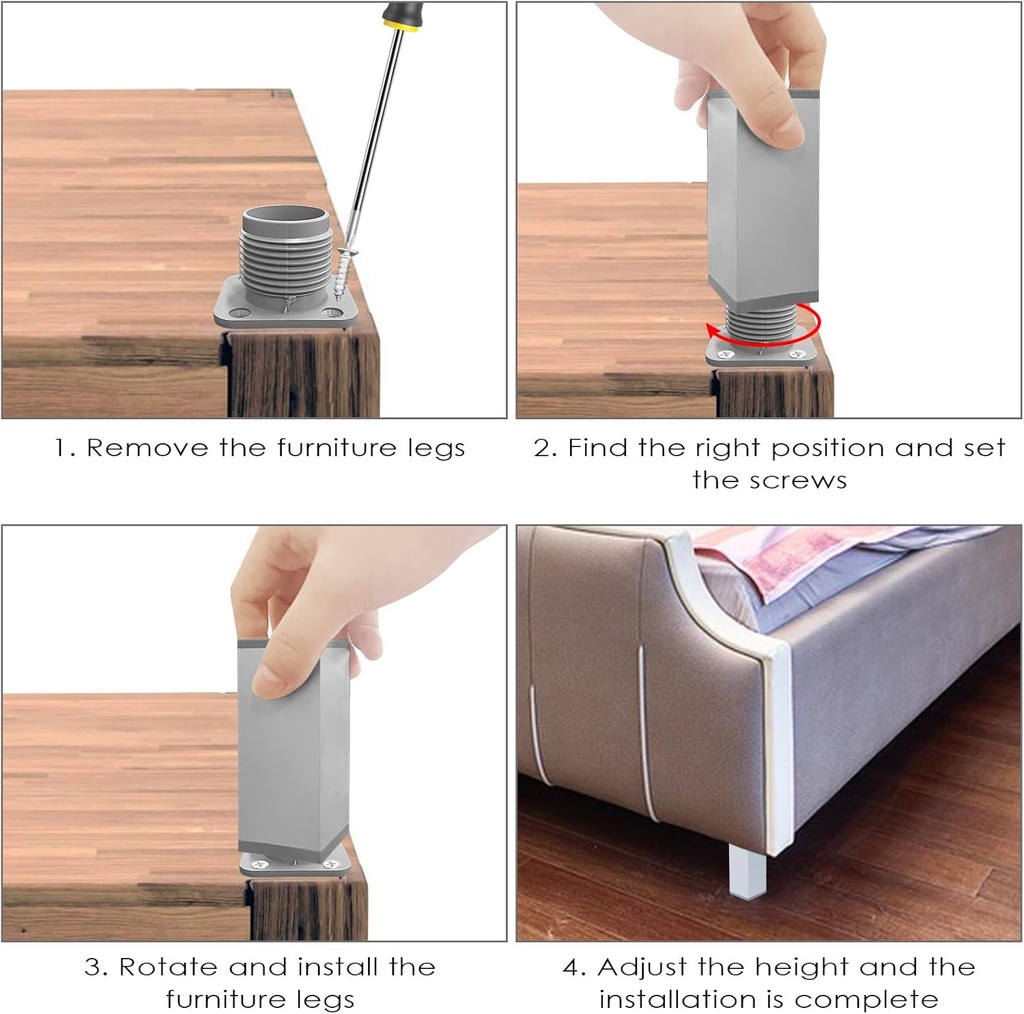 1. Remove the furniture legs

2. Find the right position and set the screws

3. Rotate and install the furniture legs

4. Adjust the height and the installation is complete